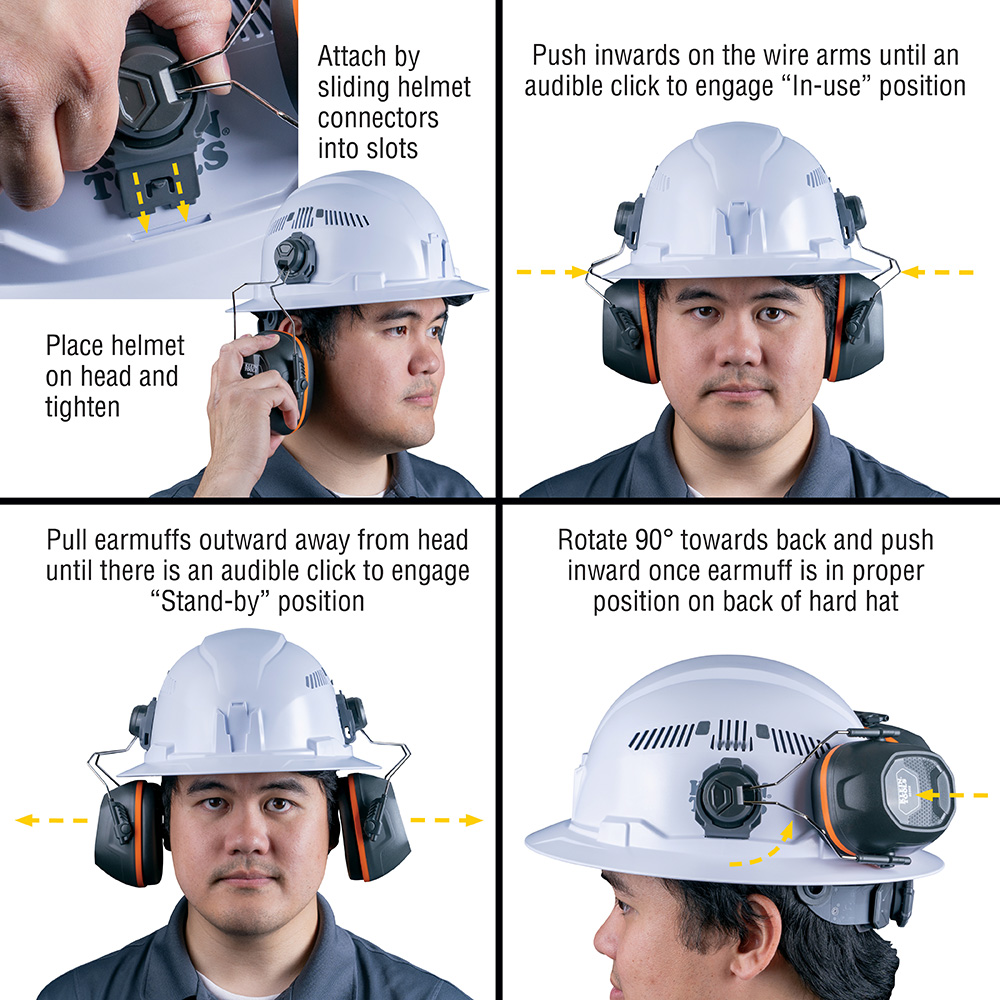 Attach by sliding helmet connectors into slots

Place helmet on head and tighten

Push inwards on the wire arms until an audible click to engage “In-use” position

Pull earmuffs outward away from head until there is an audible click to engage “Stand-by” position

Rotate 90° towards back and push inward once earmuff is in proper position on back of hard hat